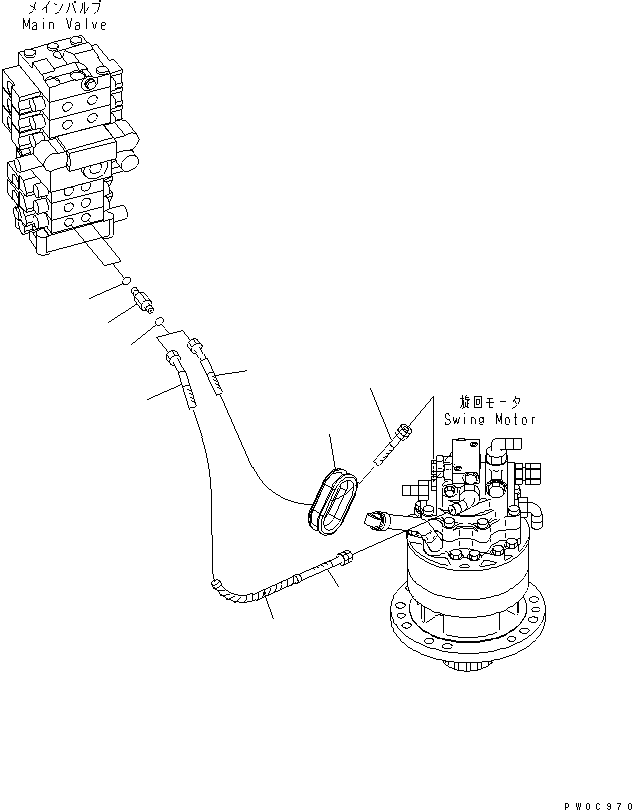 メインバルブ
Main Valve

旋回モータ
Swing Motor

PW0C970