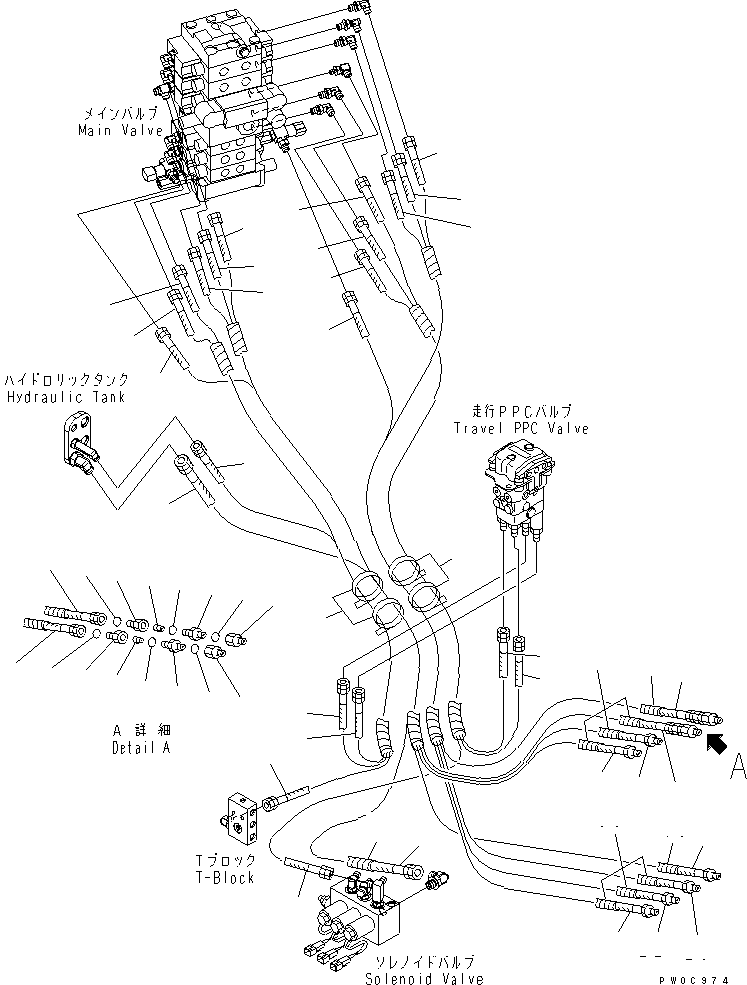 メインバルブ
Main Valve

ハイドロリックタンク
Hydraulic Tank

走行PPCバルブ
Travel PPC Valve

A 詳細
Detail A

A

Tブロック
T-Block

ソレノイドバルブ
Solenoid Valve

PW0C974