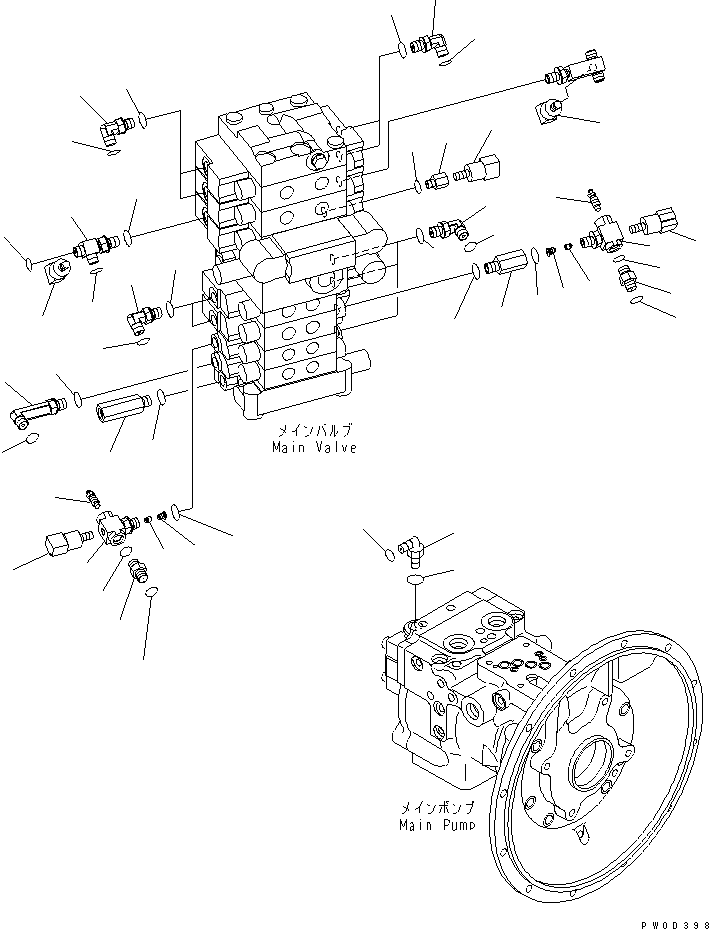 メインバルブ
Main Valve

メインポンプ
Main Pump

PW0D398