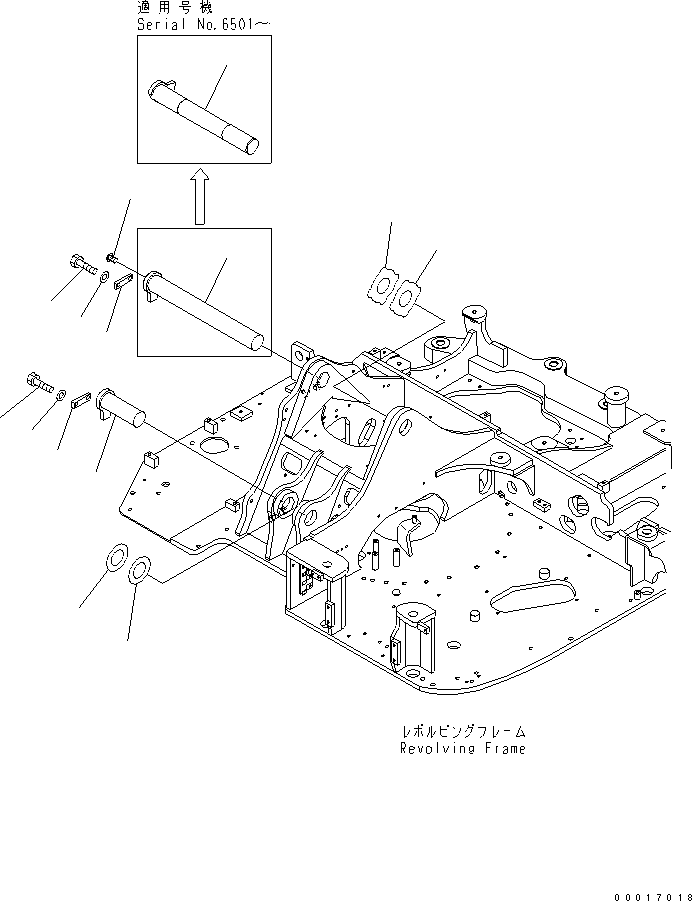 適用号機
Serial No.6501~

レボルビングフレーム
Revolving Frame

00017018