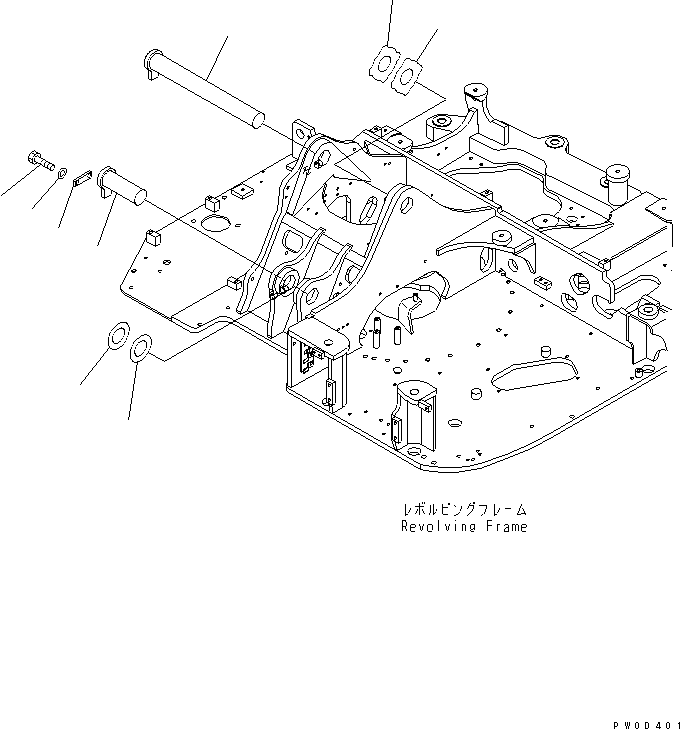 レボルビングフレーム
Revolving Frame

PW0D401