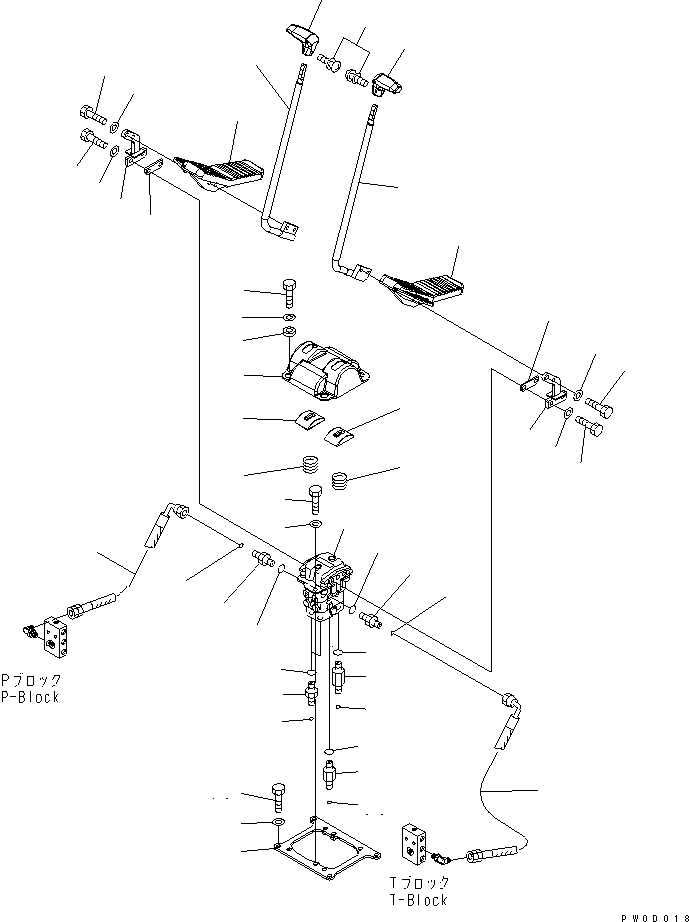 Pブロック
P-Block

Tブロック
T-Block

PW0D018