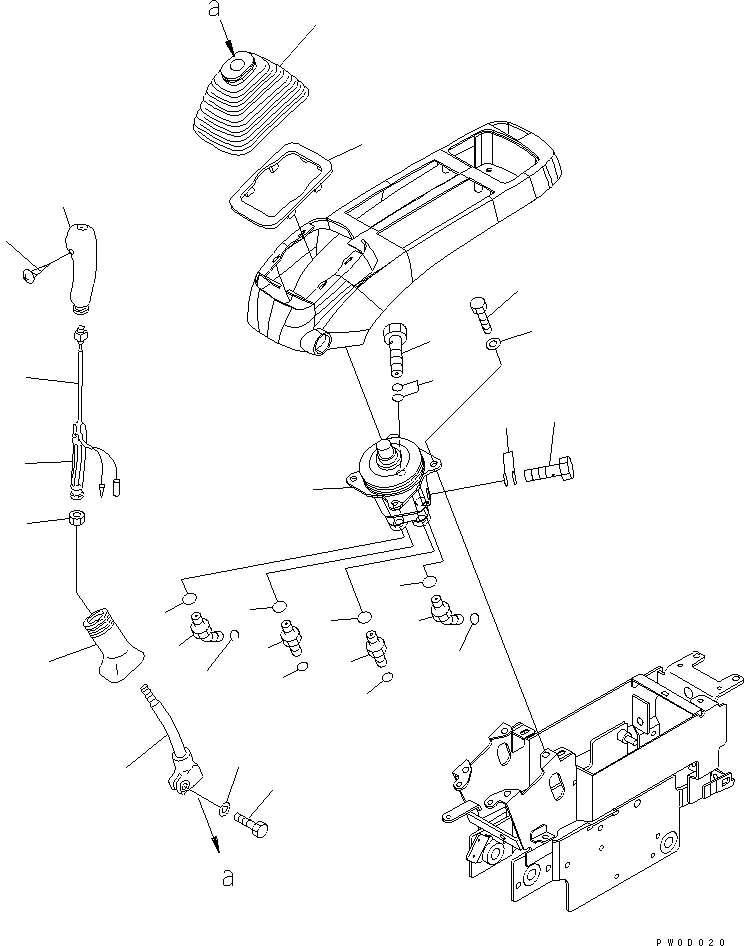 a

a

PW0D020