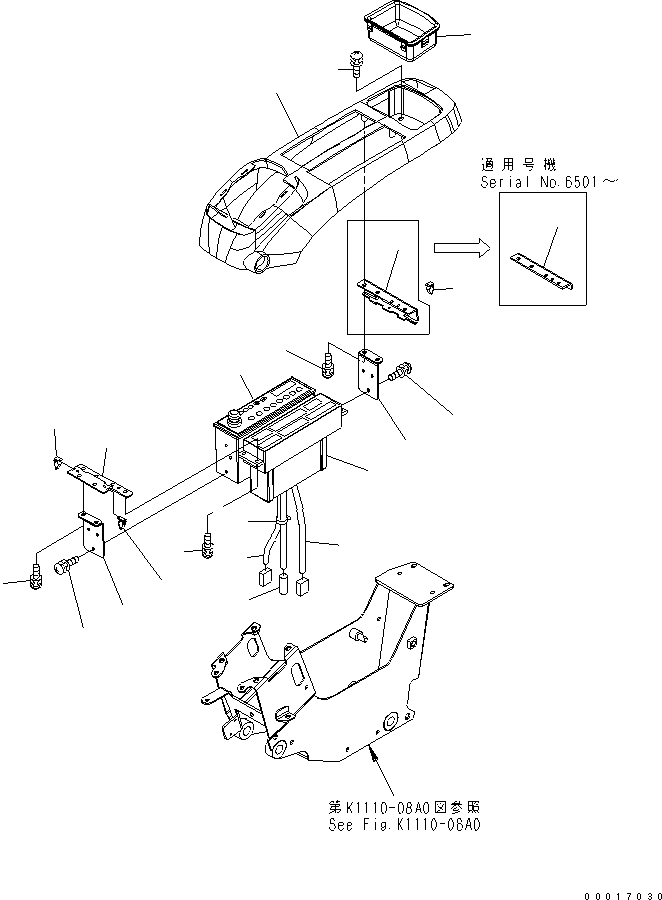 適用号機
Serial No.6501～

第K1110-08A0図参照
See Fig.K1110-08A0

00017030