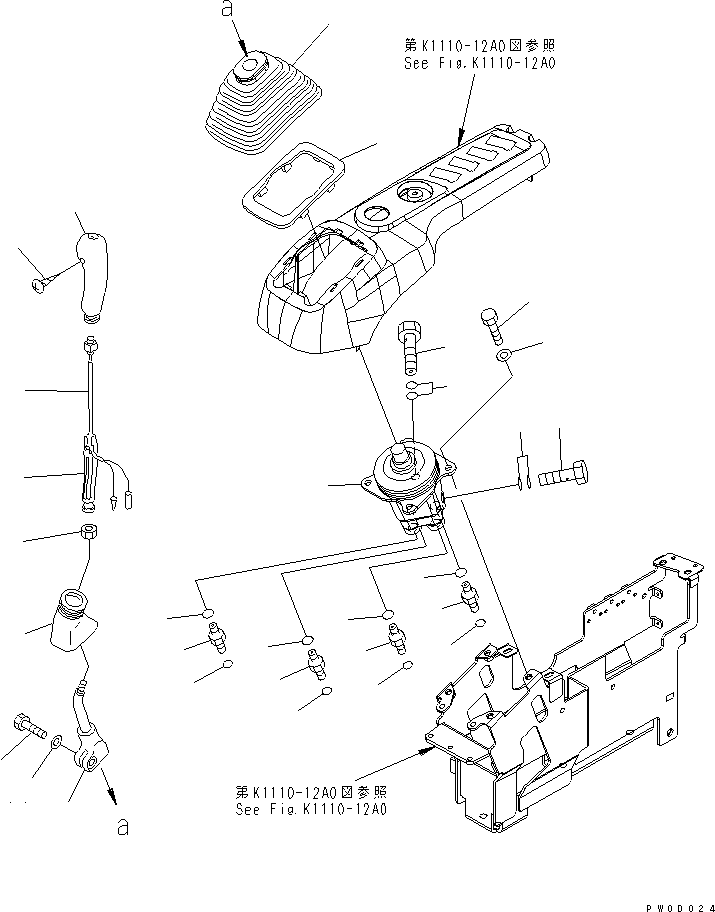 a

第K1110-12A0図参照
See Fig.K1110-12A0

第K1110-12A0図参照
See Fig.K1110-12A0

a

PW0D024