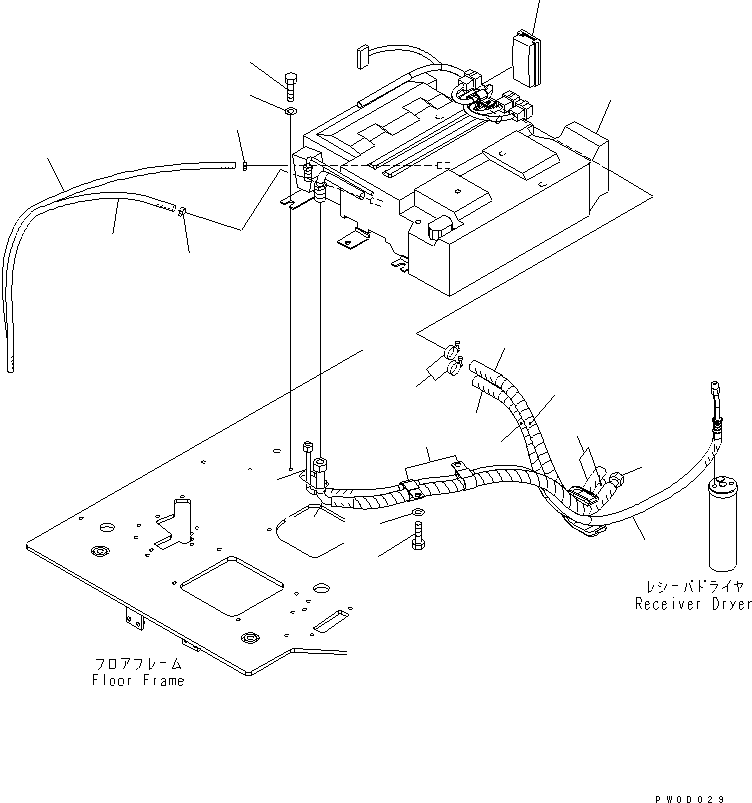 レシーバドライヤ
Receiver Dryer

フロアフレーム
Floor Frame

PW0D029