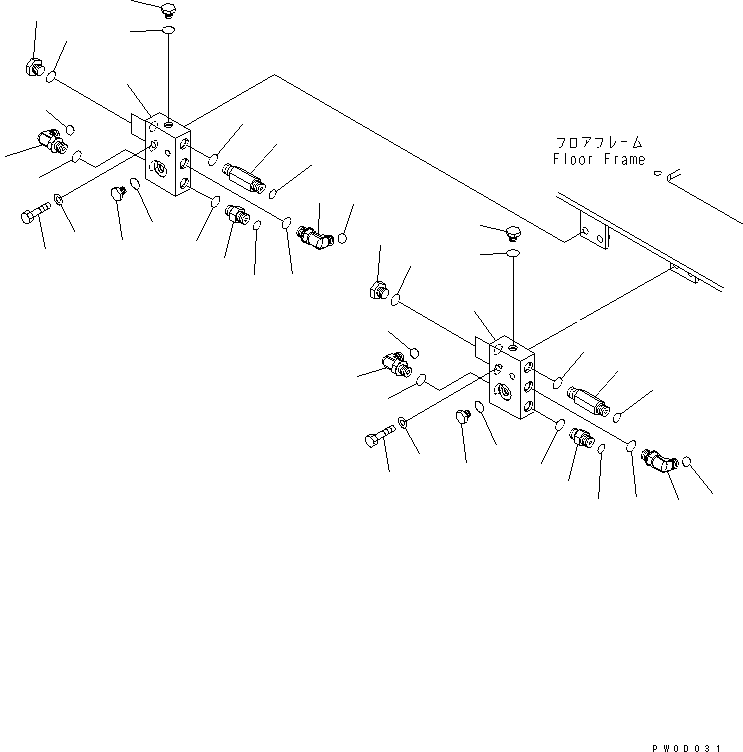 フロアフレーム
Floor Frame

PW0D031