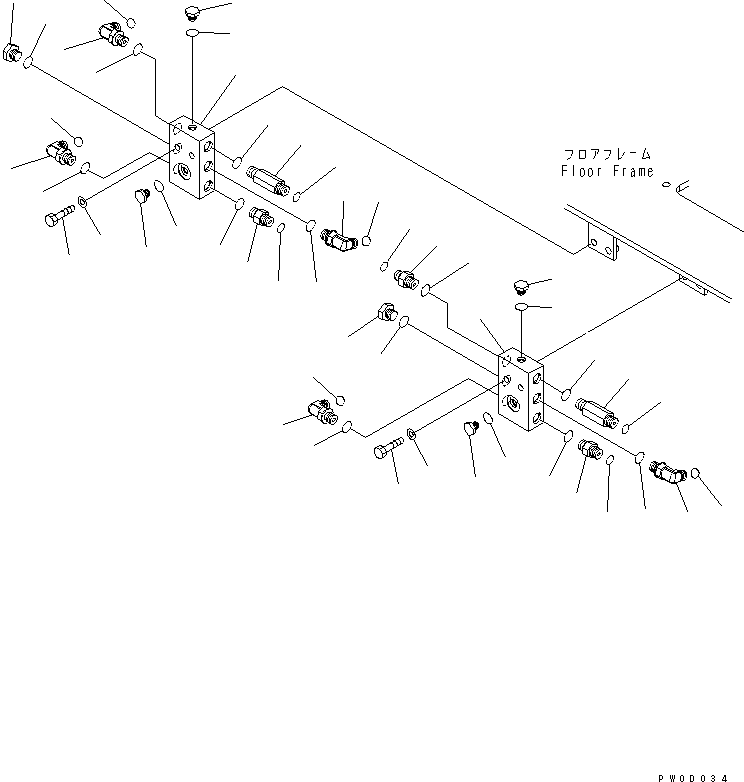 フロアフレーム
Floor Frame

PW0D034