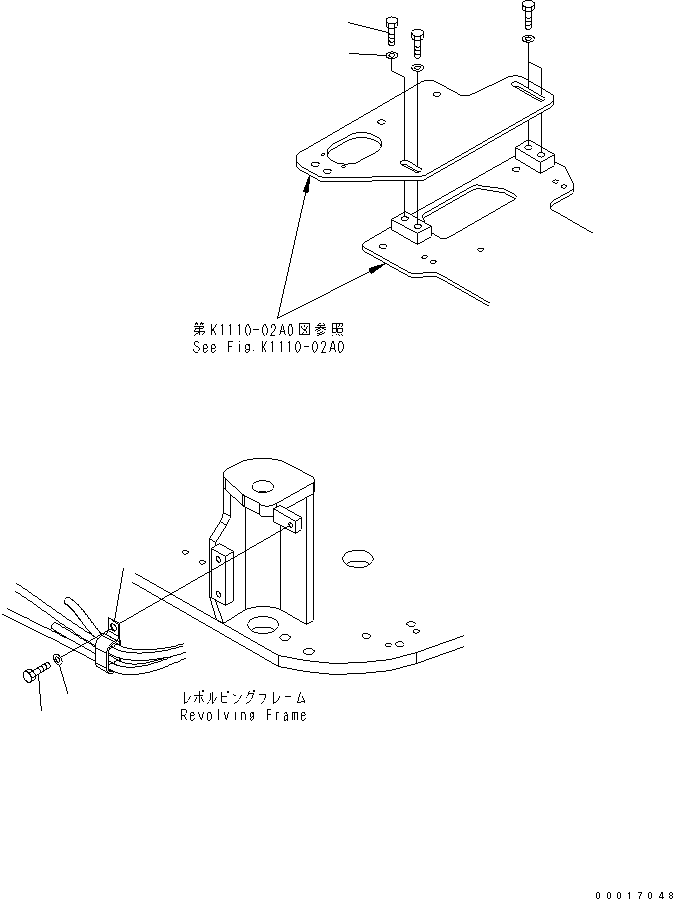 第K1110-02A0図参照
See Fig.K1110-02A0

レボルビングフレーム
Revolving Frame

00017048