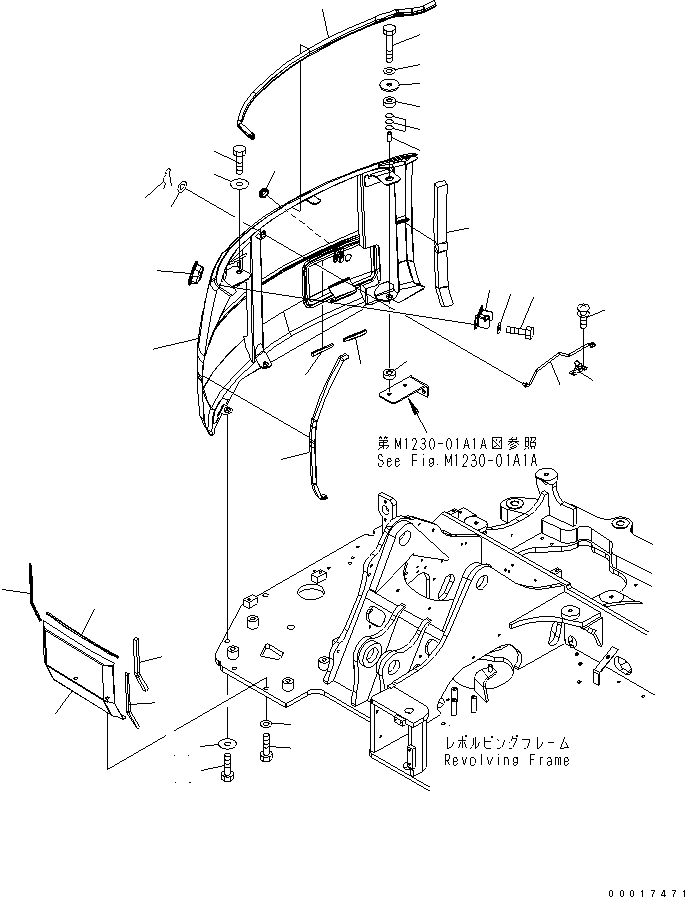 第M1230-01A1A図参照
See Fig.M1230-01A1A

レボルビングフレーム
Revolving Frame

00017471