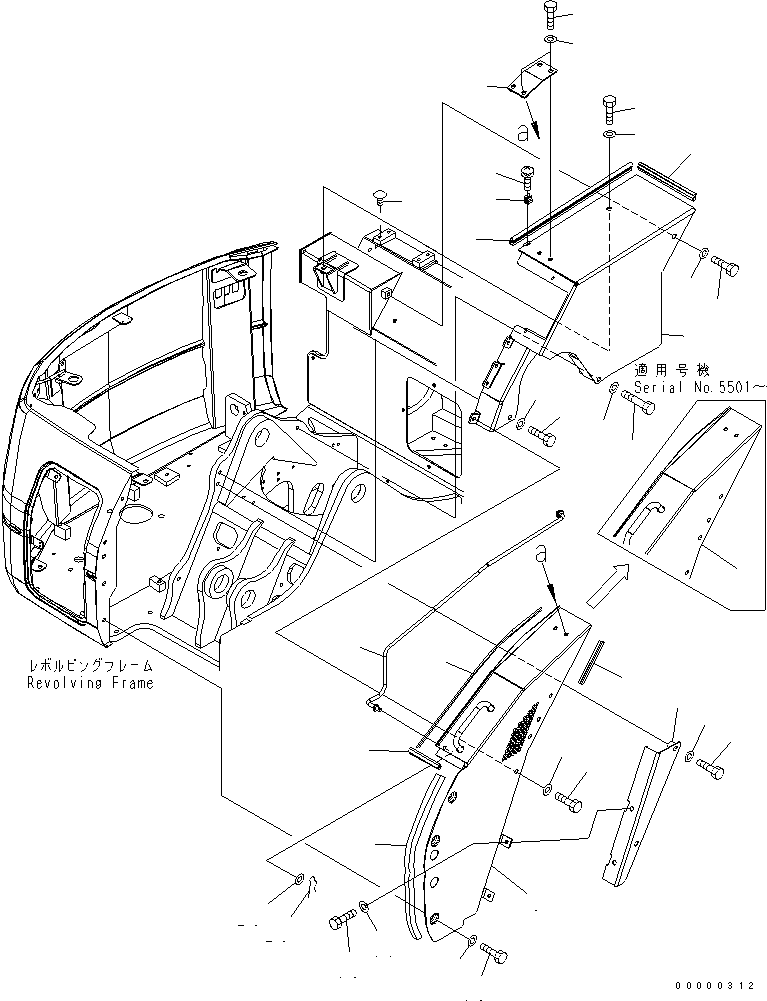 a

適用号機
Serial No.5501~

a

レボルビングフレーム
Revolving Frame

00000312