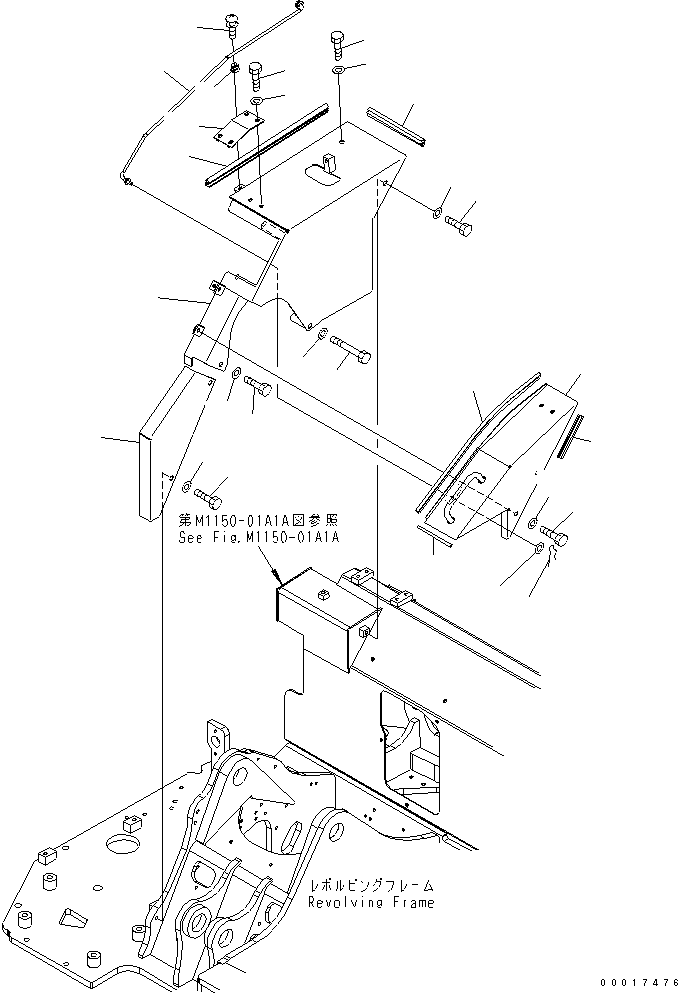 第M1150-01A1A図参照
See Fig.M1150-01A1A

レボルビングフレーム
Revolving Frame

00017476