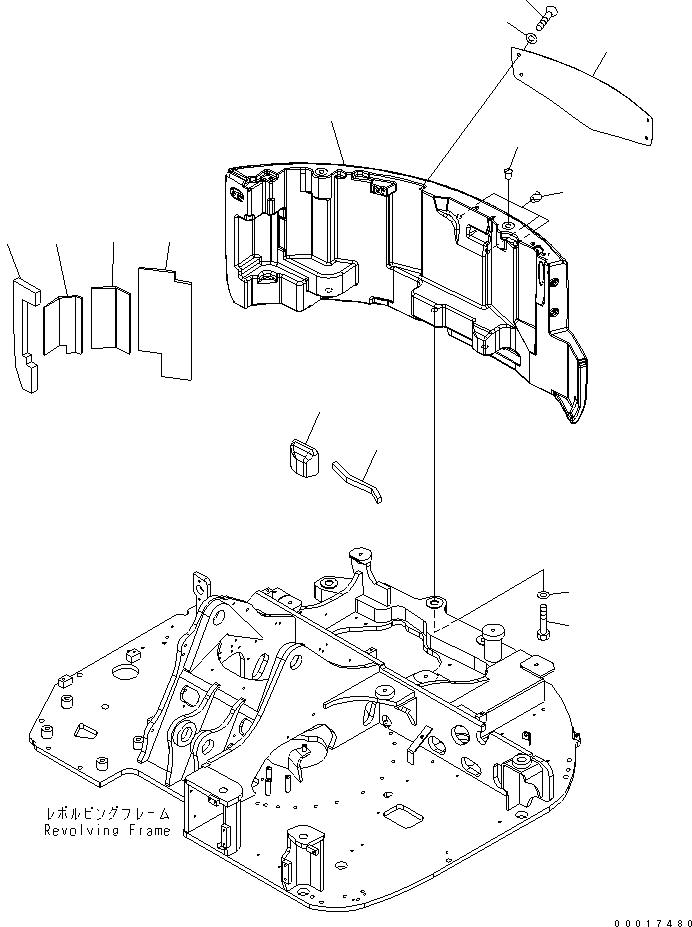 レボルビングフレーム
Revolving Frame

00017480