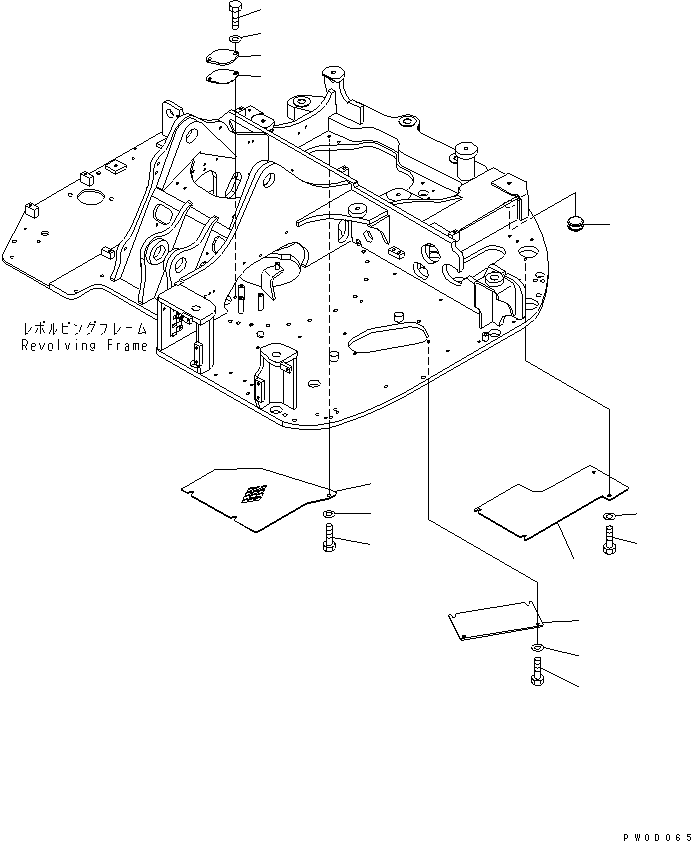 レボルビングフレーム
Revolving Frame

PW0D065