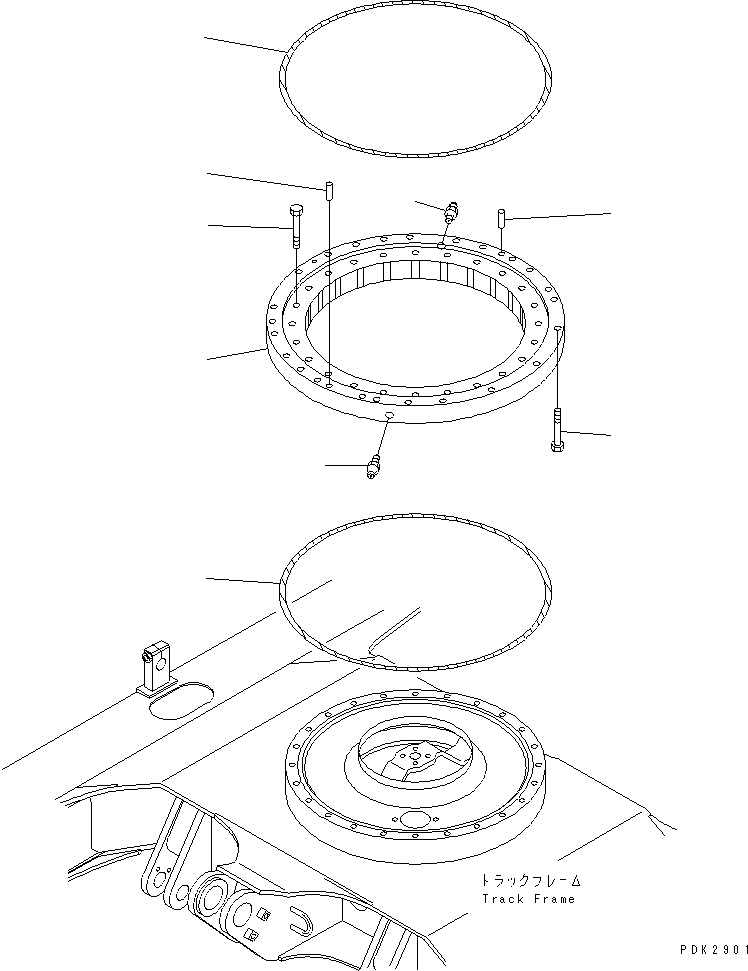 トラックフレーム
Track Frame

PDK2901