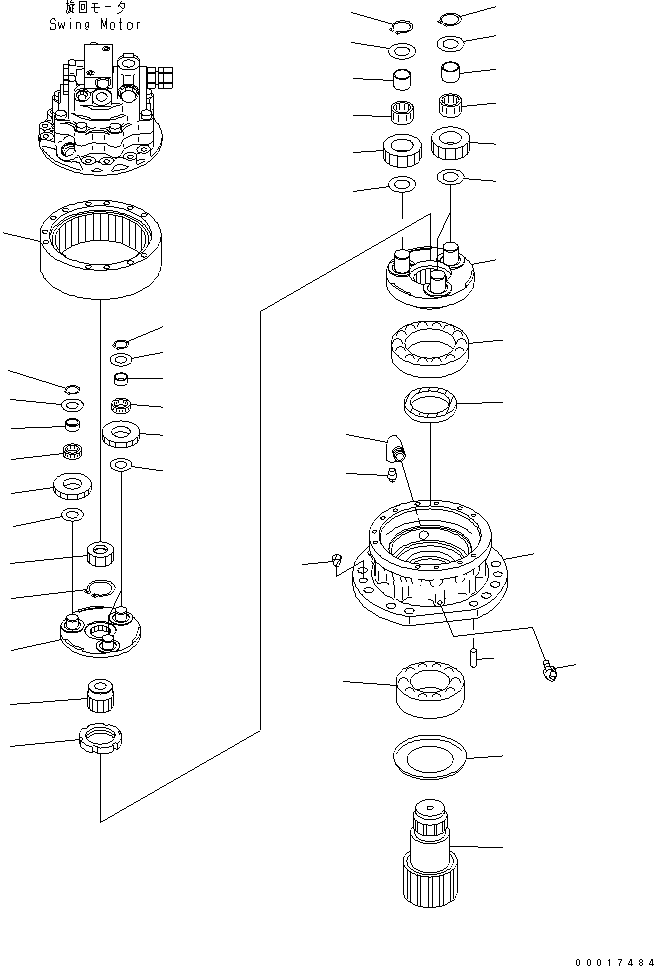 旋回モータ
Swing Motor

00017484