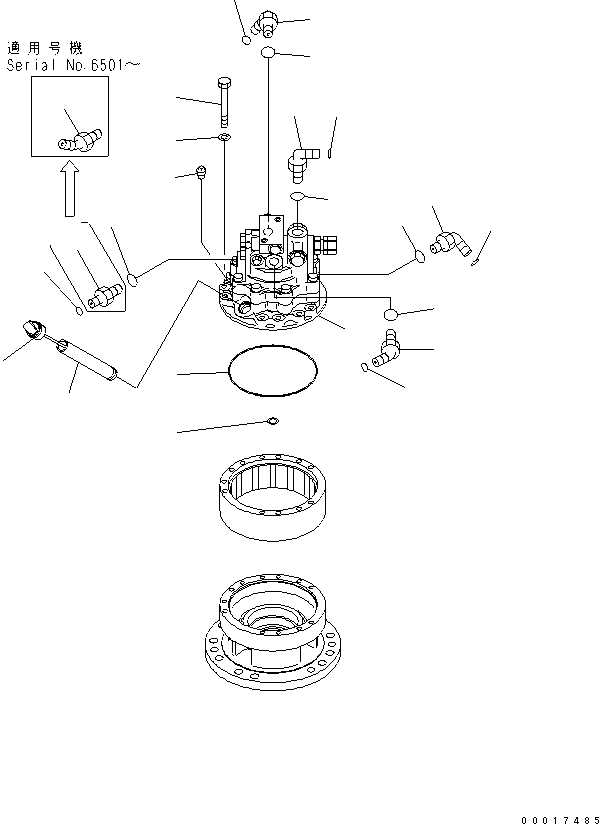 適用号機
Serial No.6501~

00017485