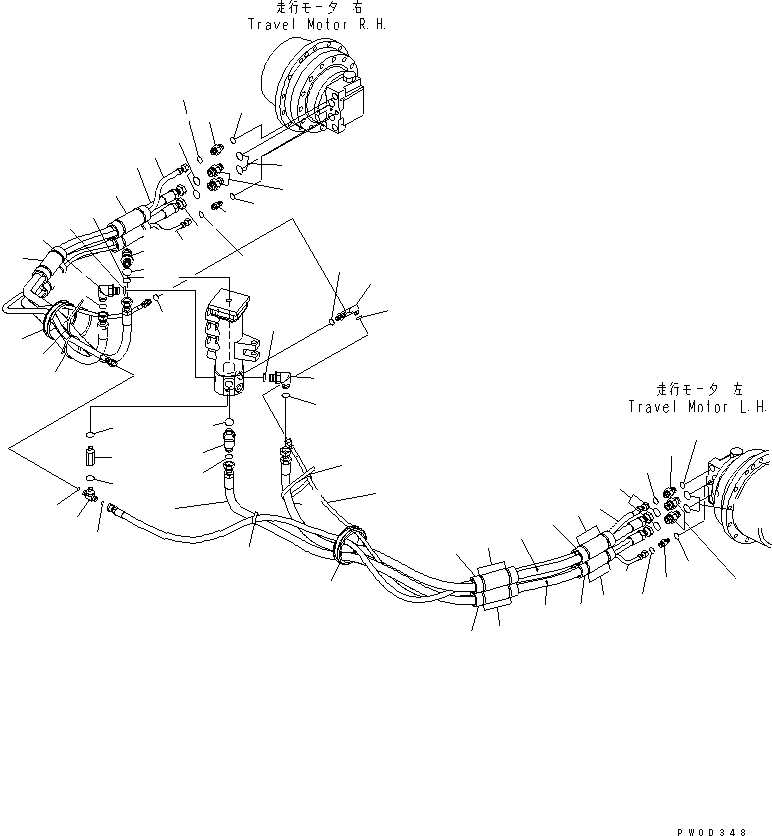 走行モータ 右
Travel Motor R.H.

走行モータ 左
Travel Motor L.H.

PW0D348