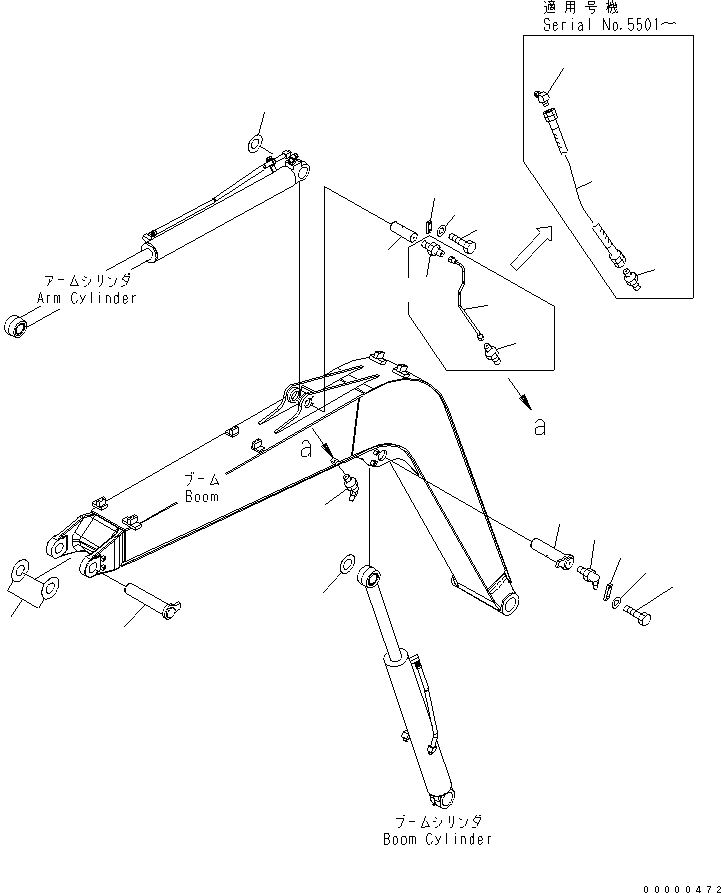 適用号機
Serial No.5501～

アームシリンダ
Arm Cylinder

a

a

ブーム
Boom

ブームシリンダ
Boom Cylinder

00000472