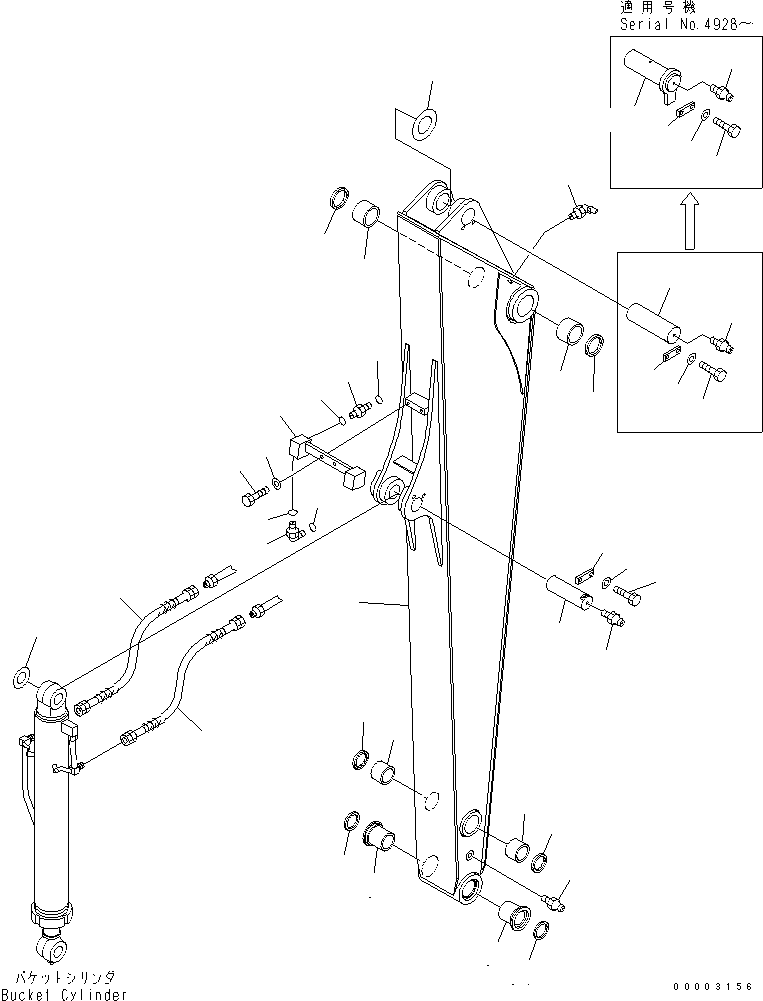 適用号機
Serial No.4928~

バケットシリンダ
Bucket Cylinder

00003156