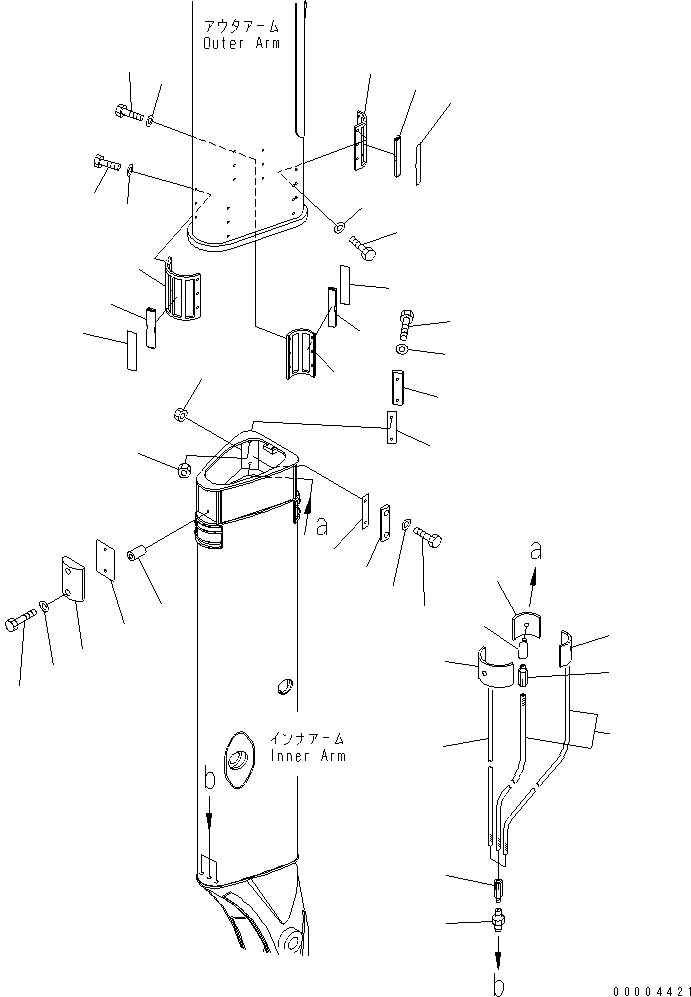 アウタアーム
Outer Arm

a

a

インナアーム
Inner Arm

b

b

00004421