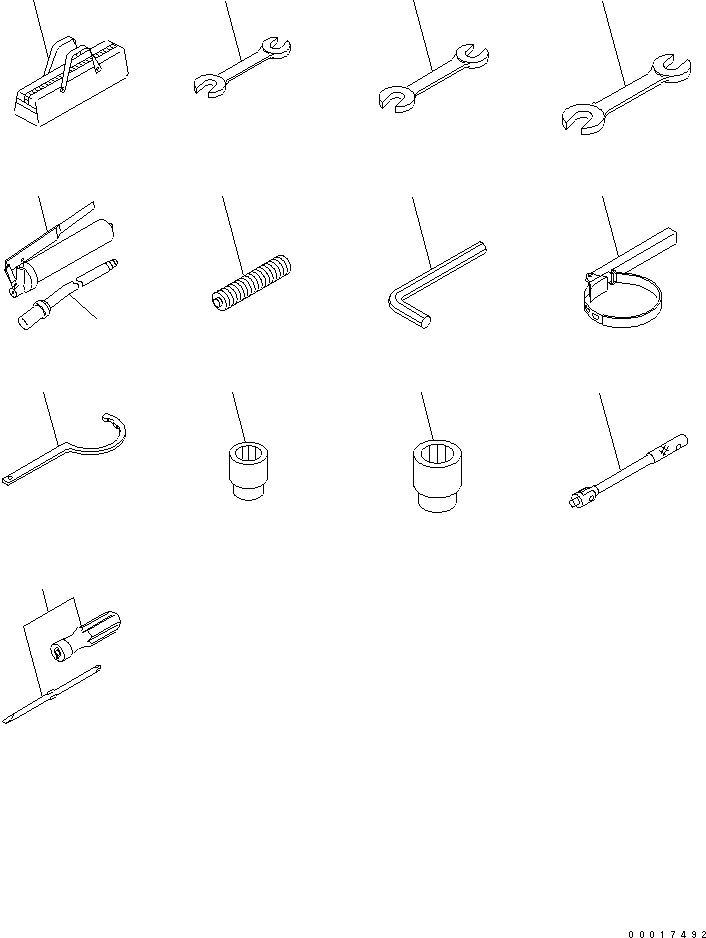 00017492