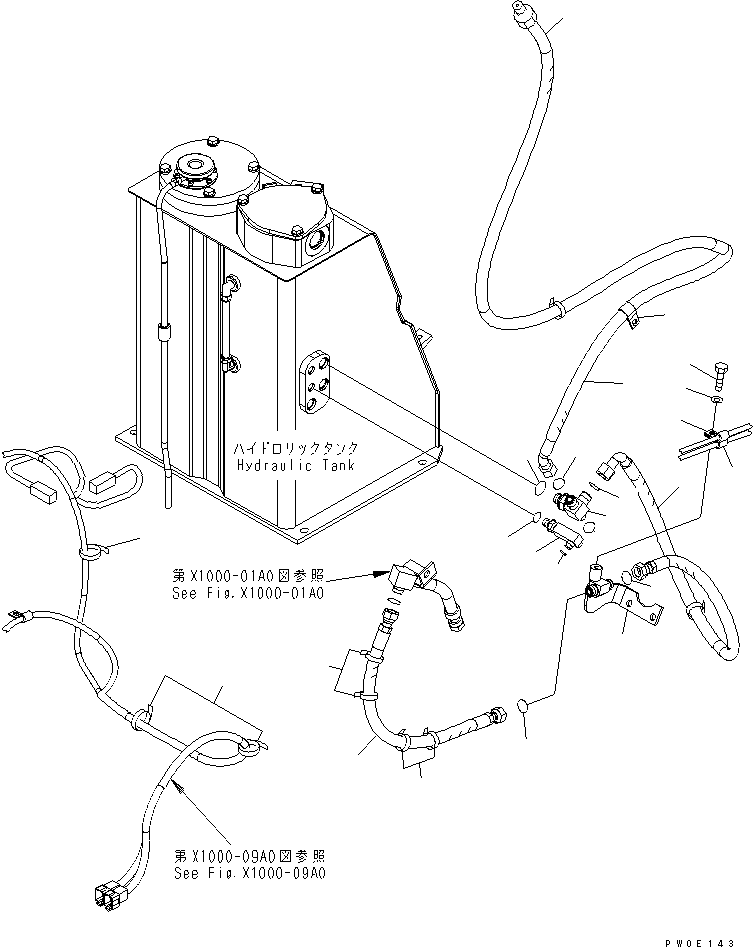 ハイドロリックタンク
Hydraulic Tank

第X1000-01A0図参照
See Fig.X1000-01A0

第X1000-09A0図参照
See Fig.X1000-09A0

PW0E143