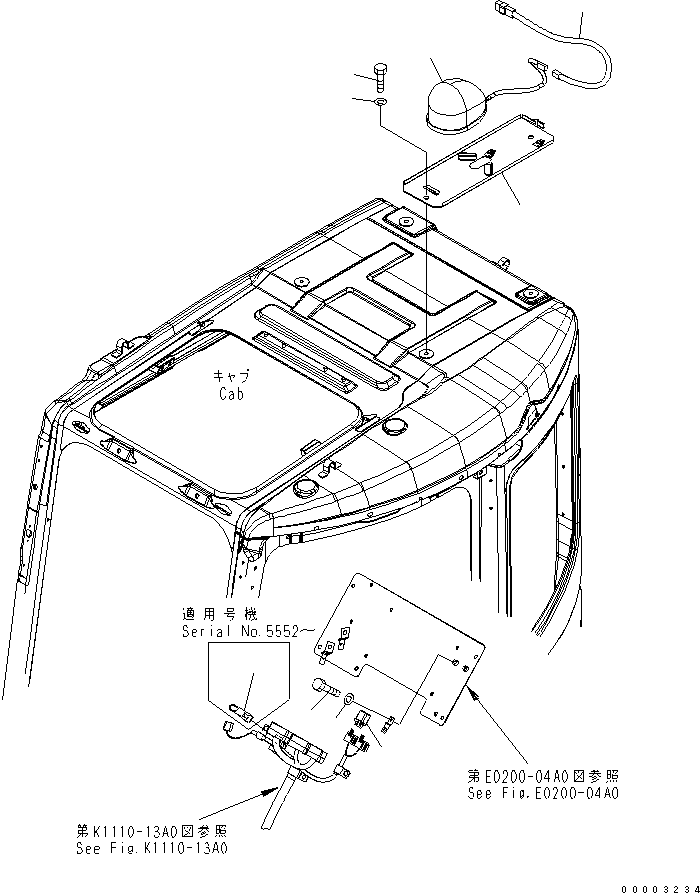 キャブ
Cab

適用号機
Serial No.5552～

第E0200-04A0図参照
See Fig.E0200-04A0

第K1110-13A0図参照
See Fig.K1110-13A0

00003234