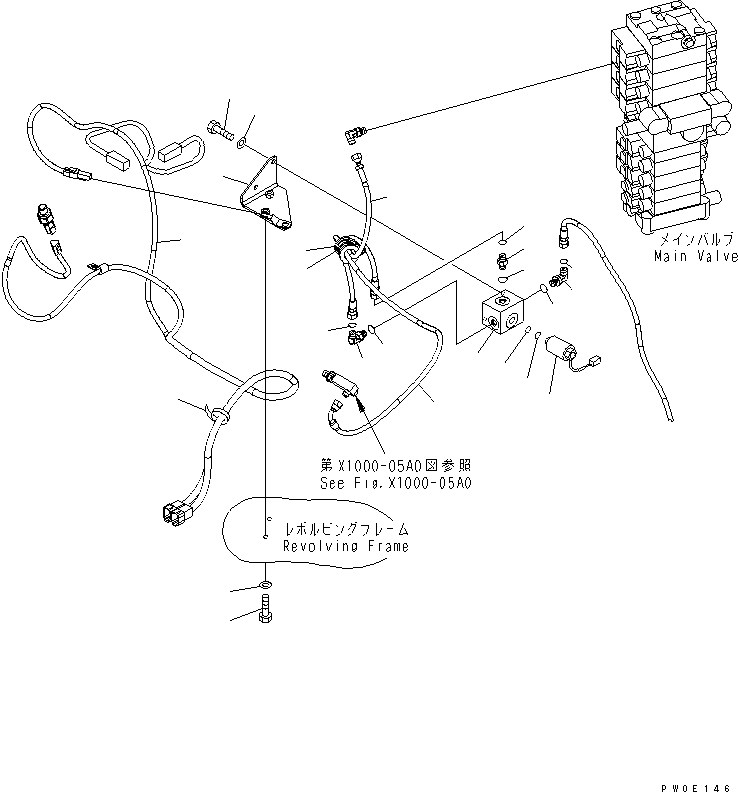 メインバルブ
Main Valve

第X1000-05A0図参照
See Fig.X1000-05A0

レボルビングフレーム
Revolving Frame

PW0E146