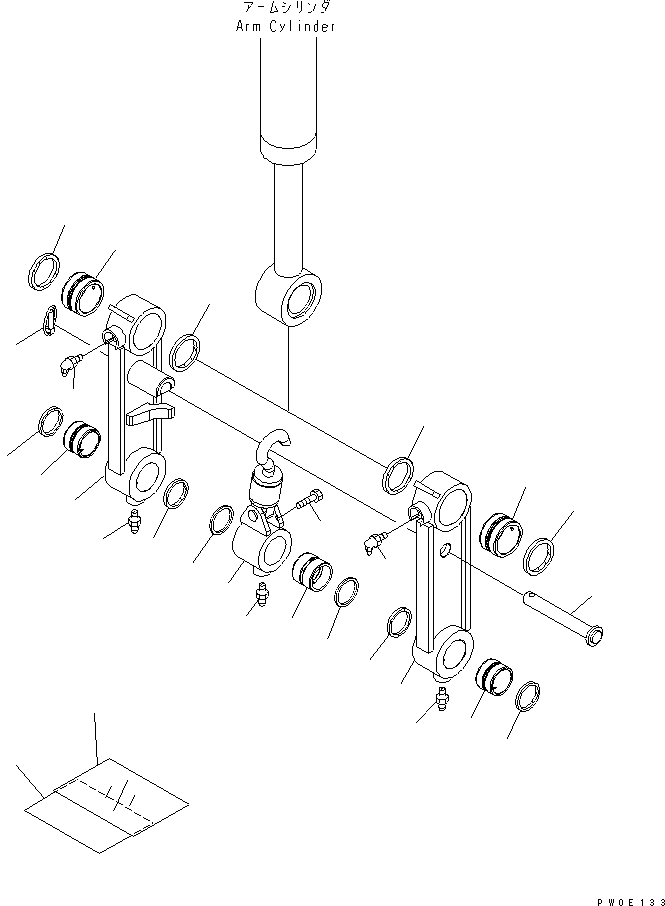 アームシリンダ
Arm Cylinder

PW0E133