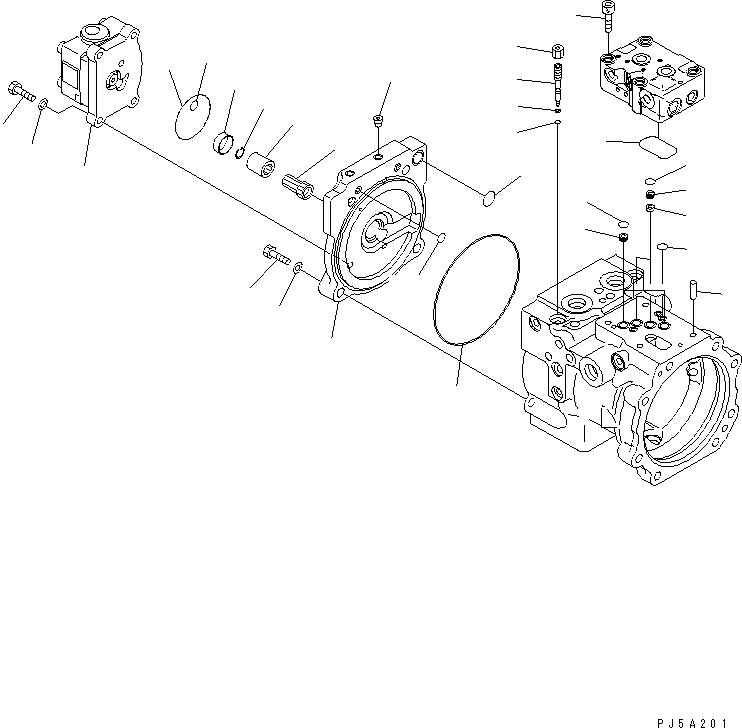 PJ5A201