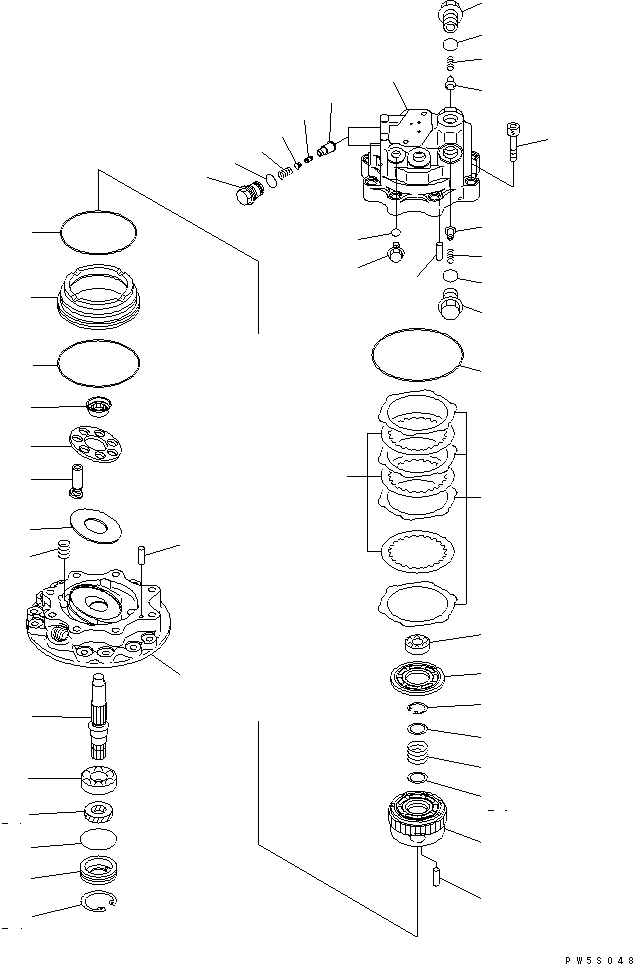 PW5S048