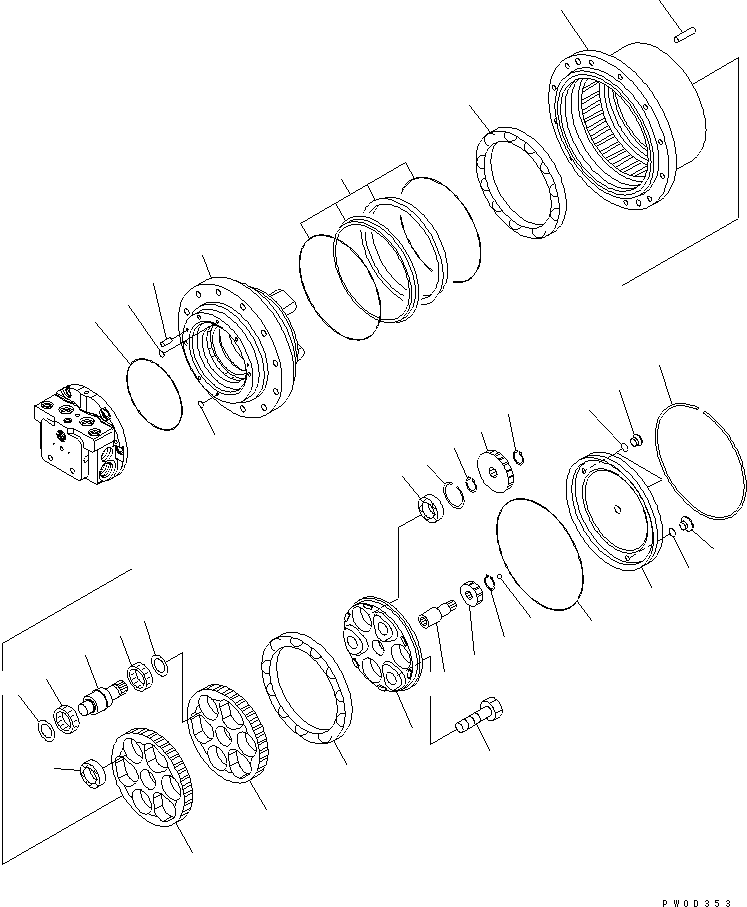 PW0D353