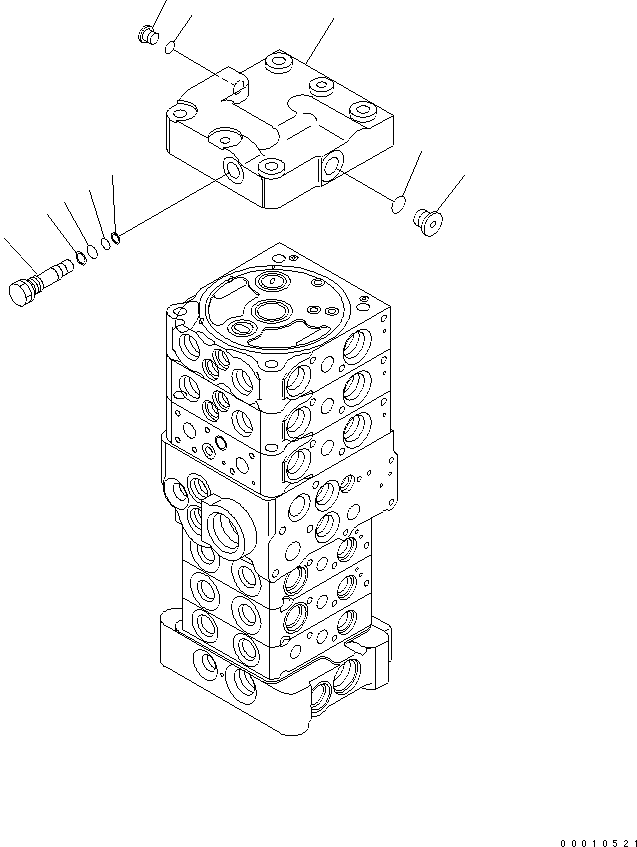 00010521