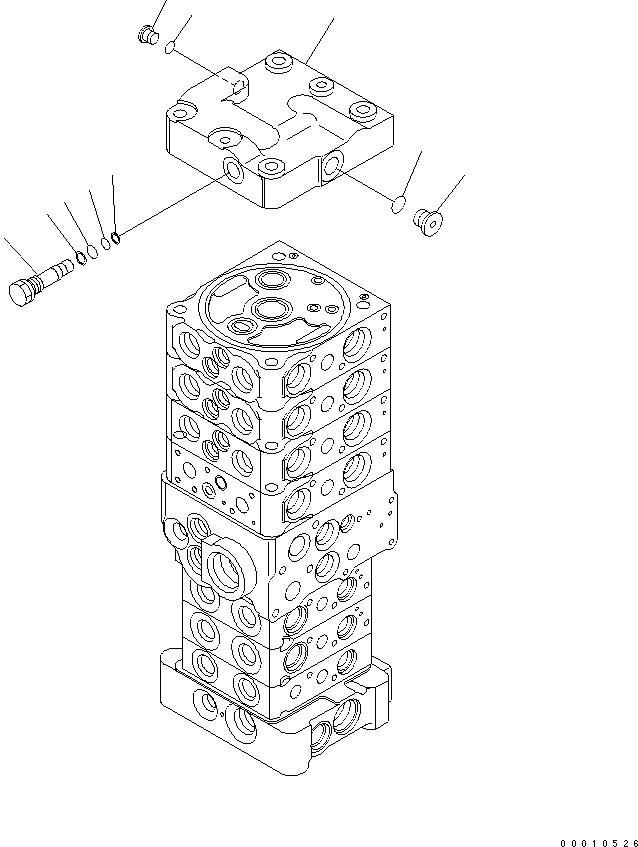 00010526