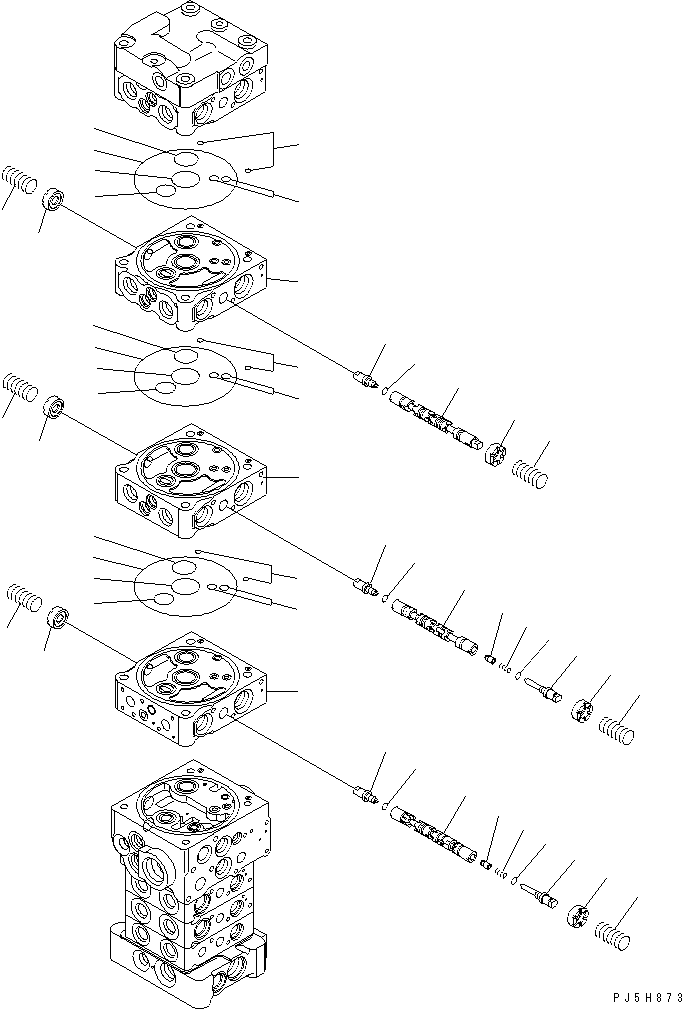 PJ5H873