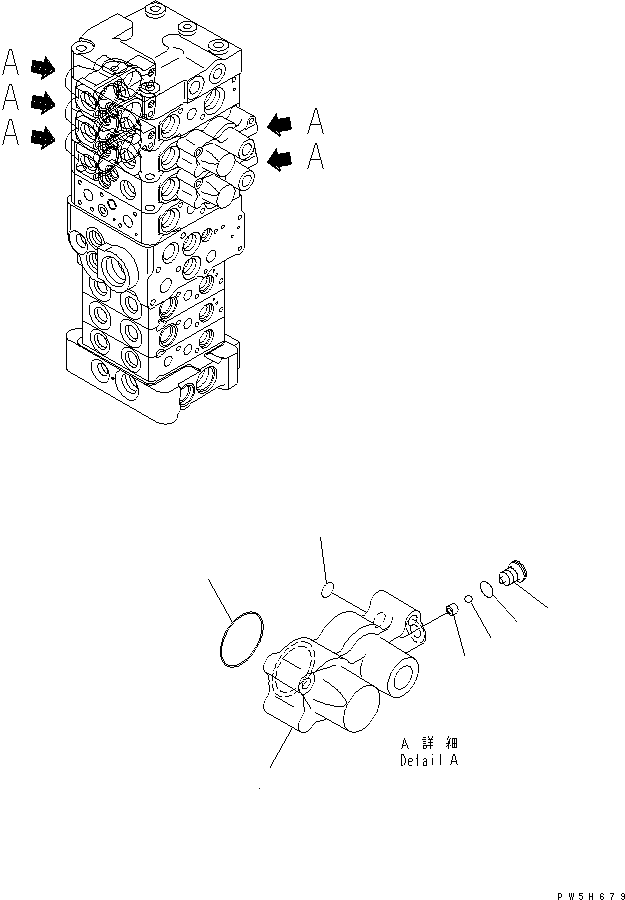 A
A
A
A
A

A 詳細
Detail A

PW5H679