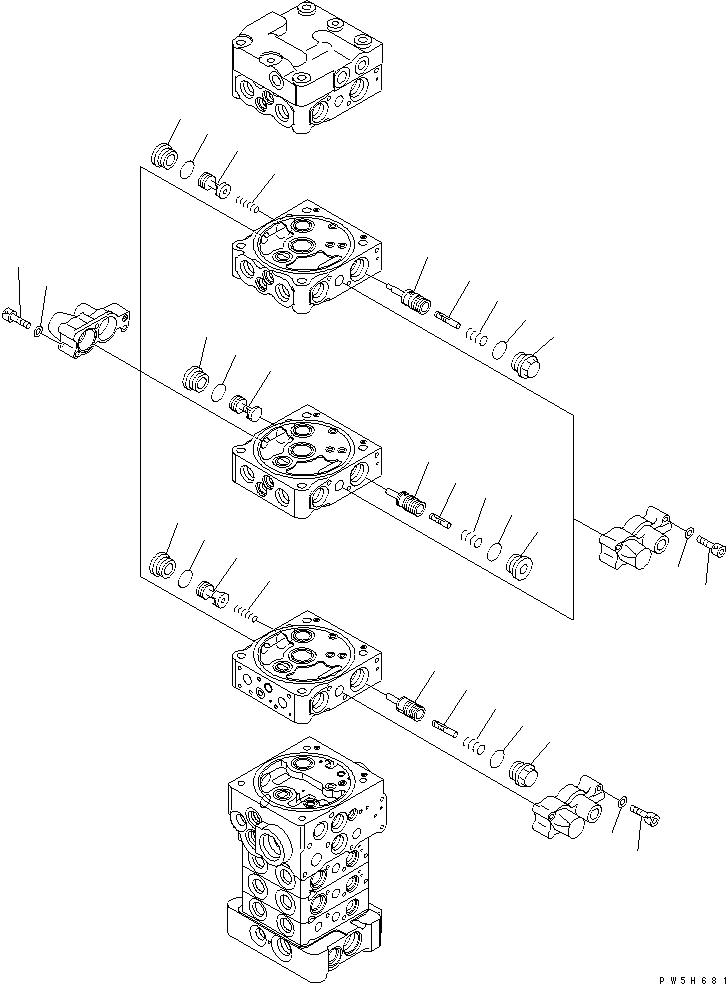 PW5H681