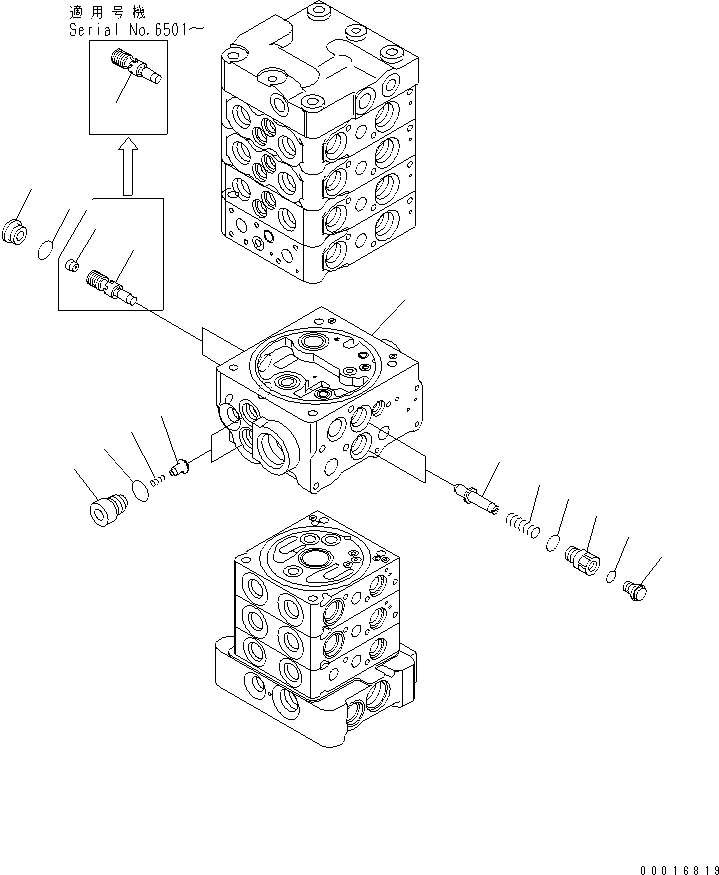 適用号機
Serial No.6501～

00016819