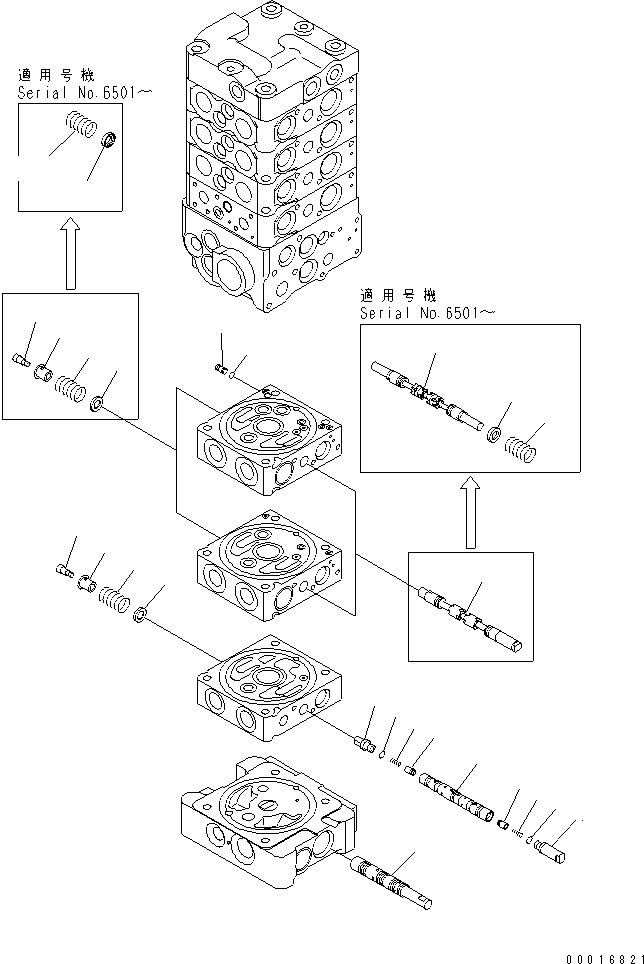 適用号機
Serial No.6501～

適用号機
Serial No.6501～

00016821