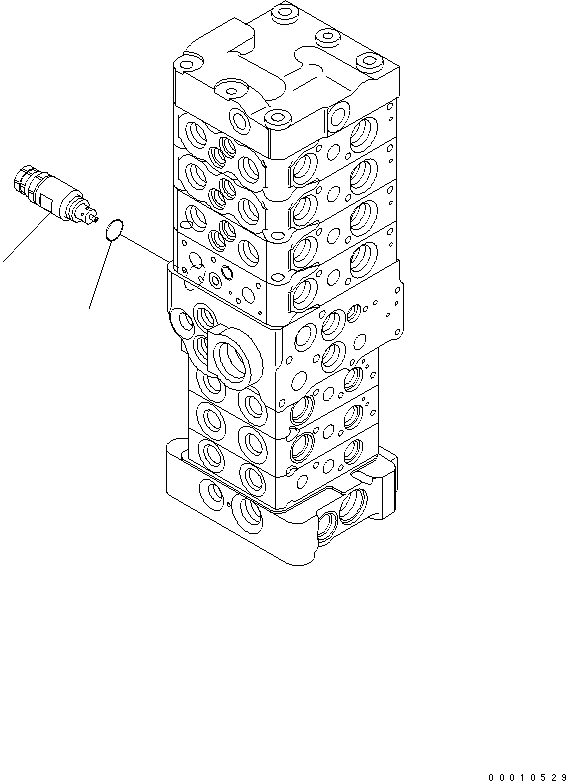 00010529