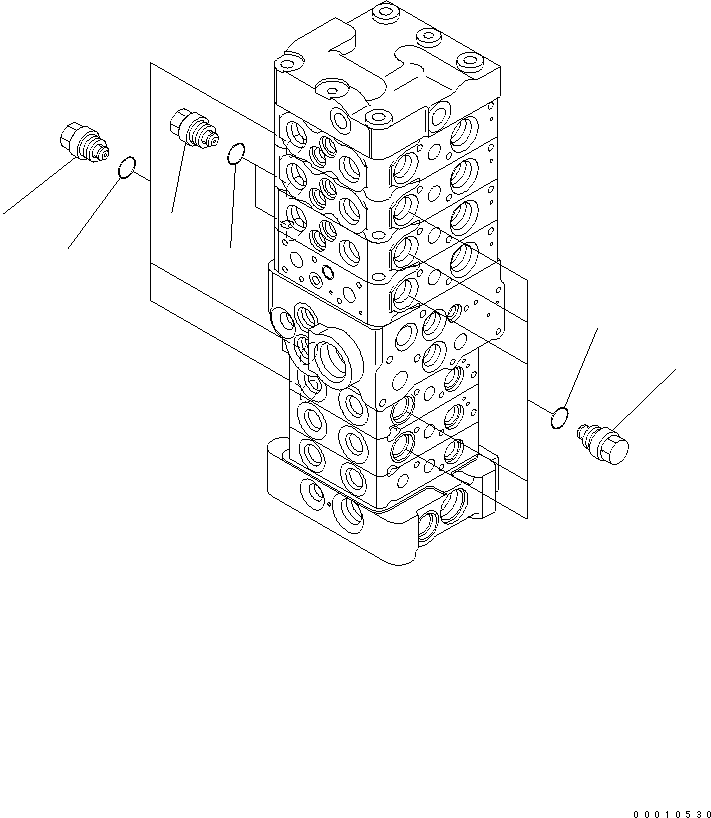 00010530