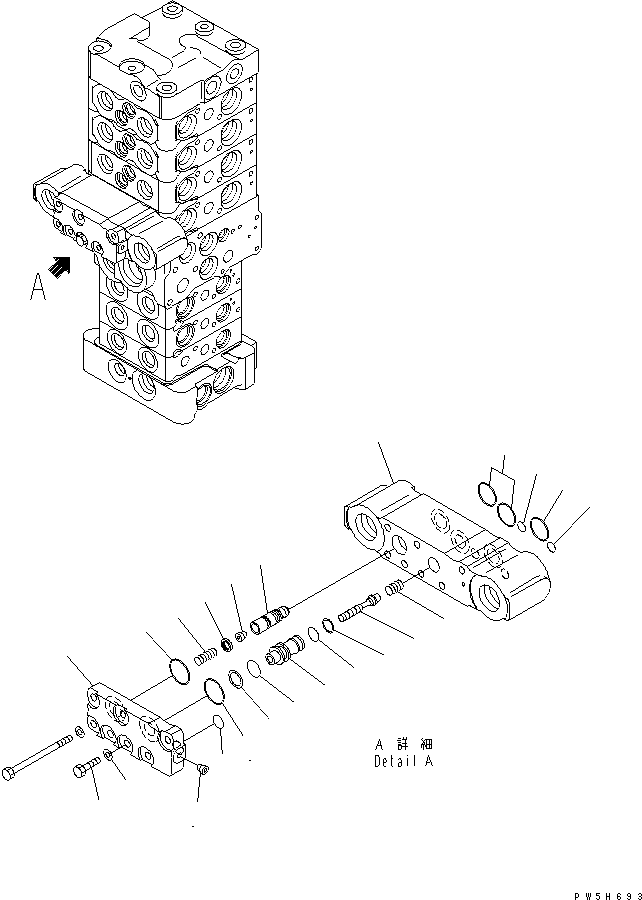 A

A 詳 細
Detail A

PW5H693