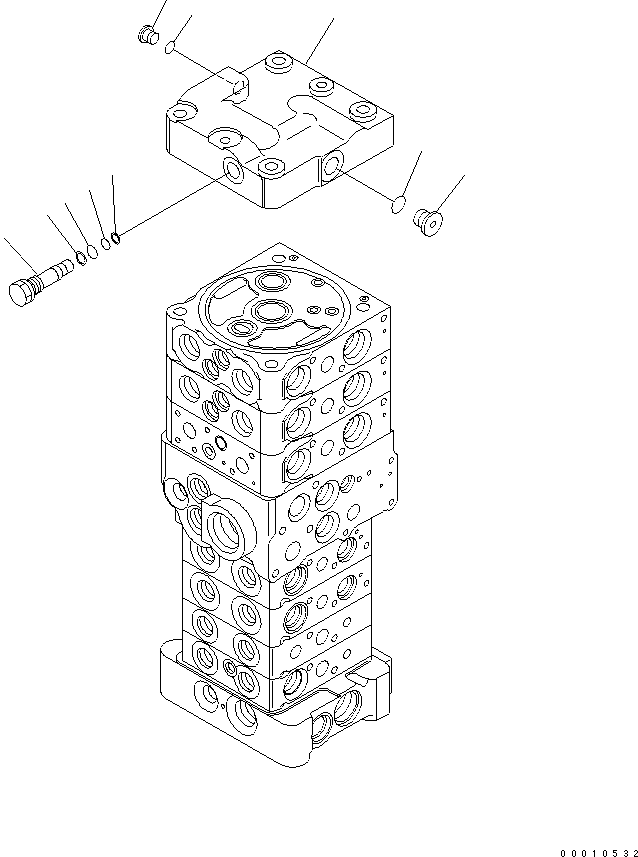 00010532