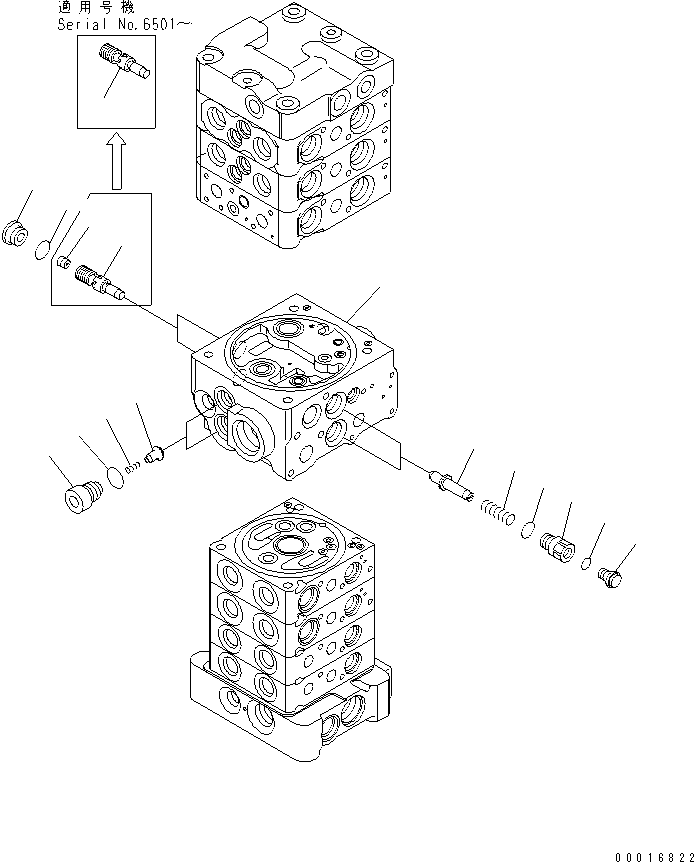 適用号機
Serial No.6501～

00016822