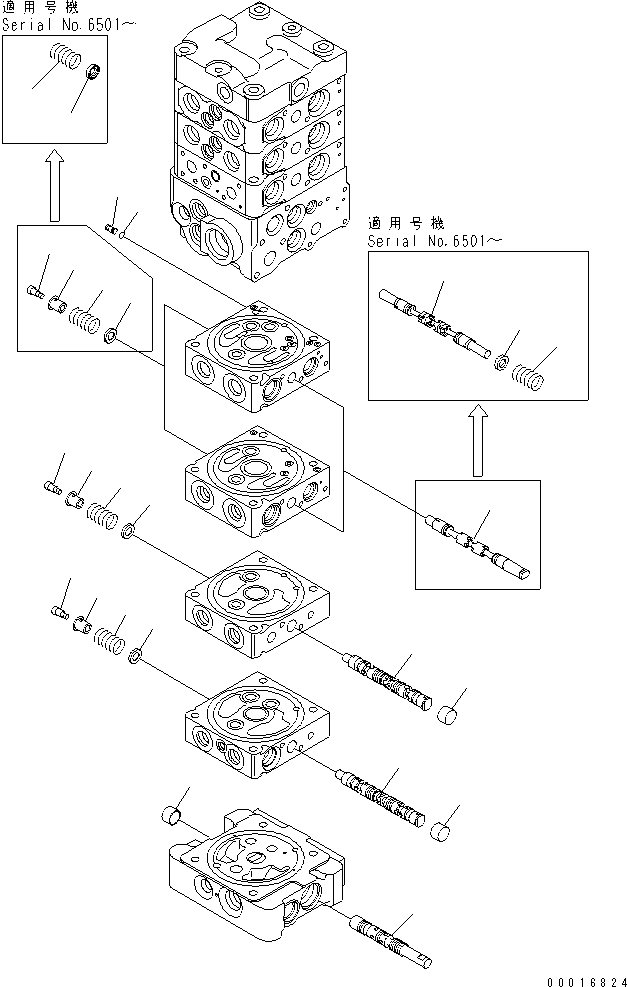 適用号機
Serial No.6501～

適用号機
Serial No.6501～

00016824