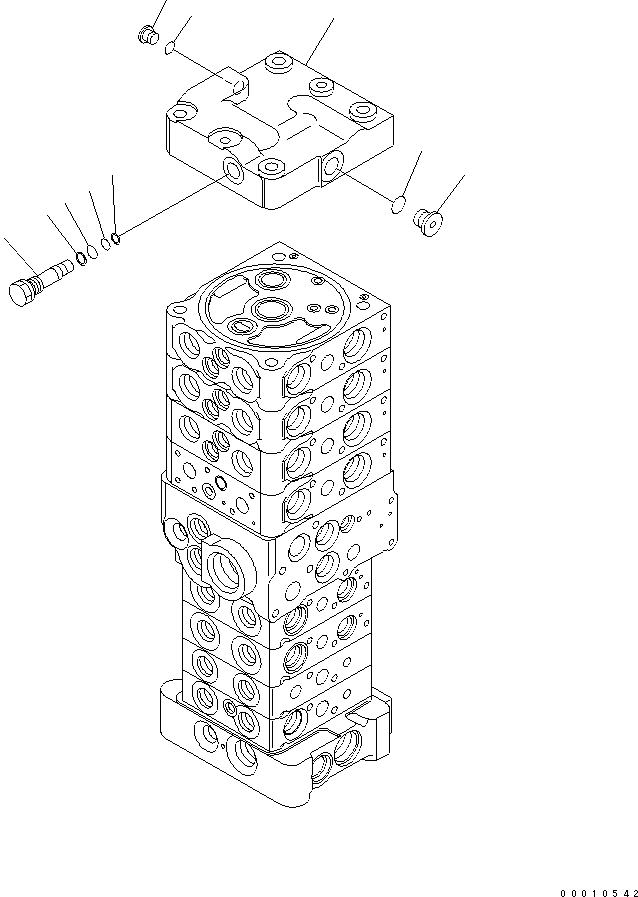 00010542