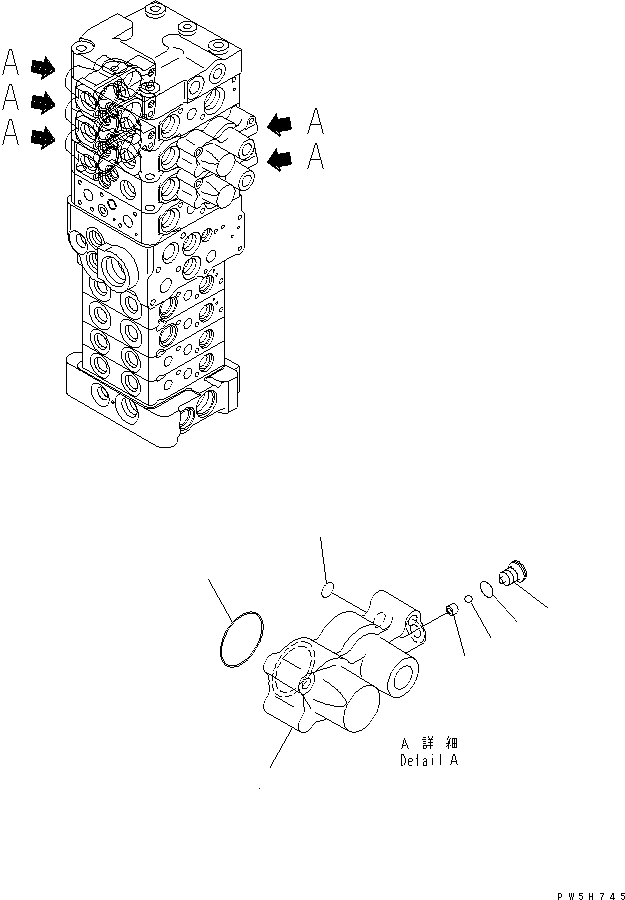 A
A
A
A
A

A 詳細
Detail A

PW5H745