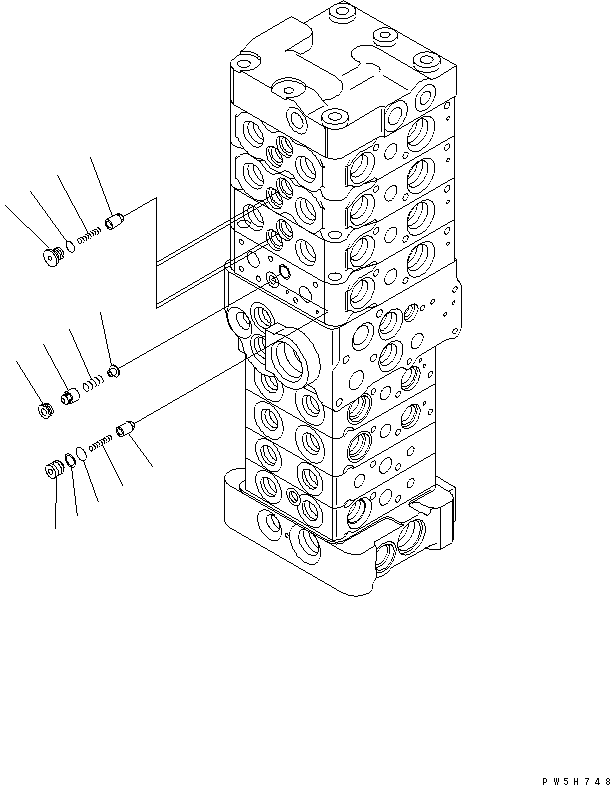 PW5H748