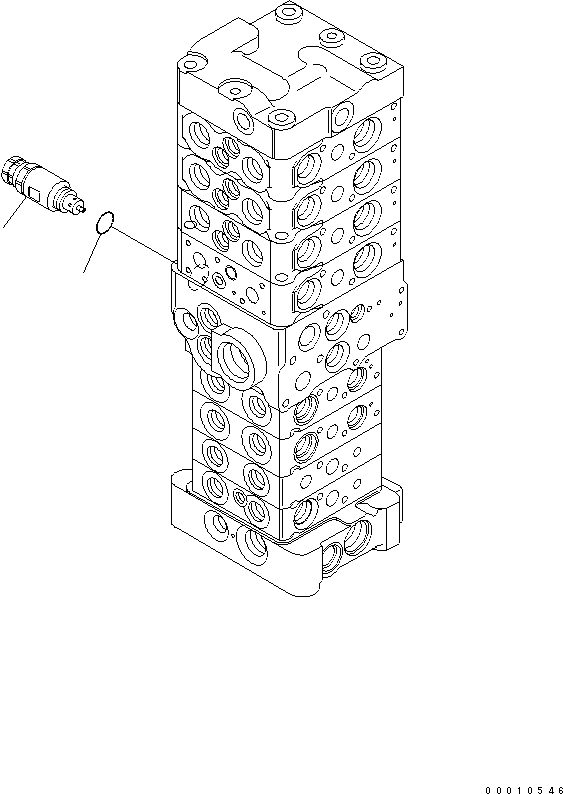 00010546